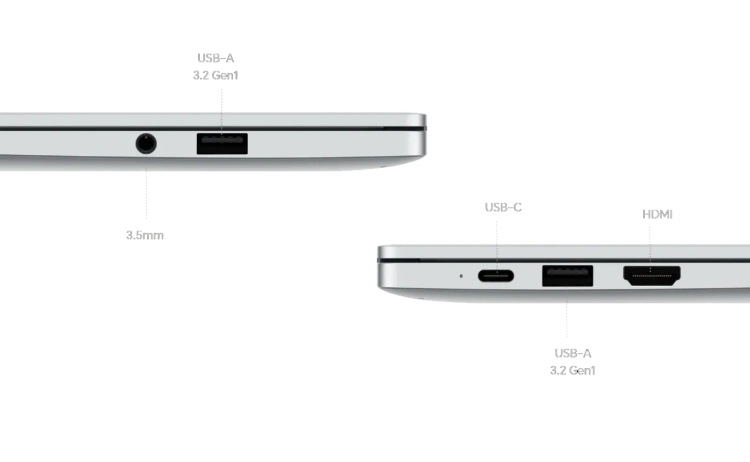 USB-A
3.2 Gen1

3.5mm

USB-C

HDMI

USB-A
3.2 Gen1