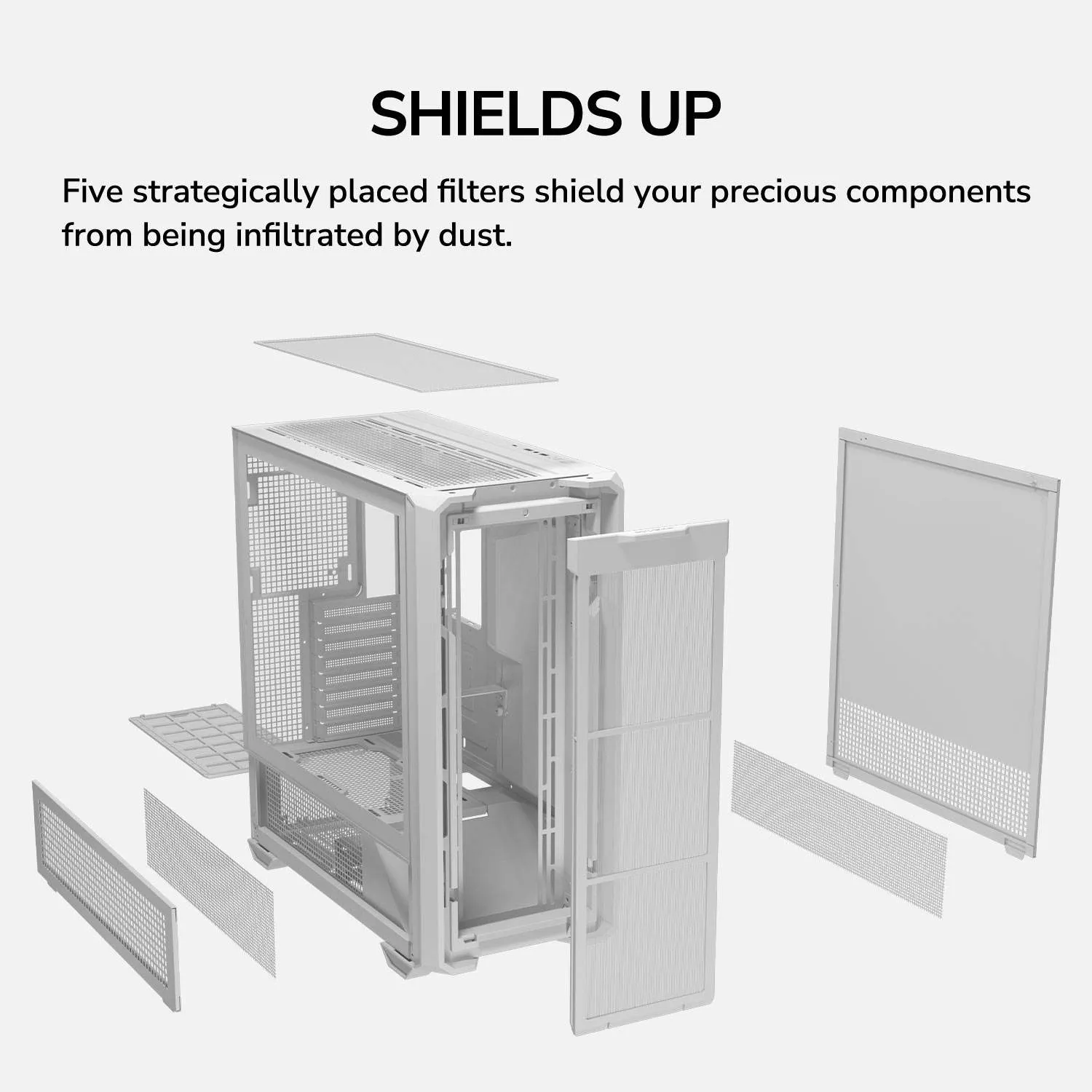 SHIELDS UP

Five strategically placed filters shield your precious components from being infiltrated by dust.